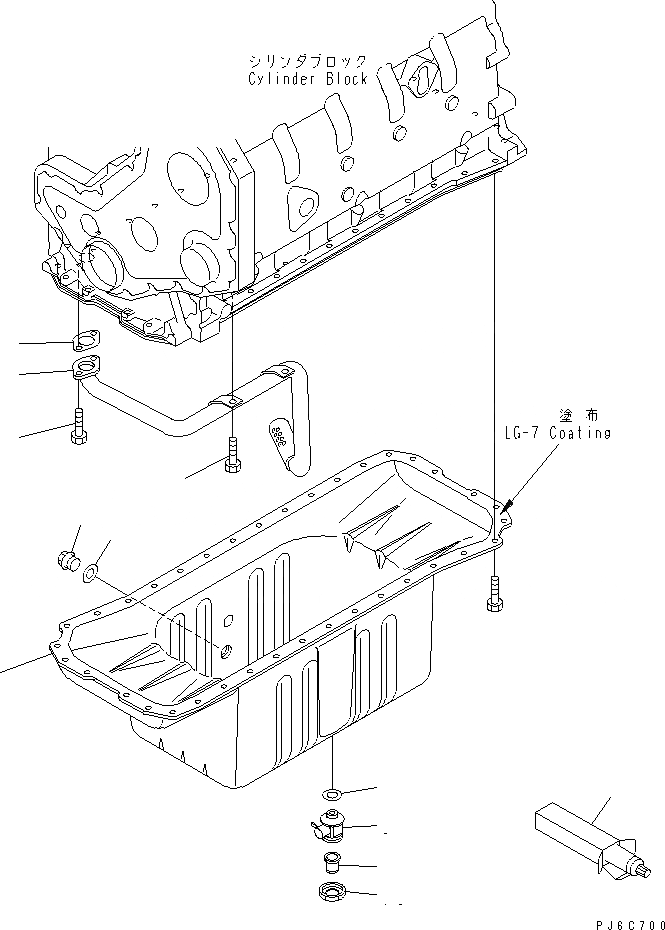 シリンダブロック
Cylinder Block

塗布
LG-7 Coating

PJ6C700