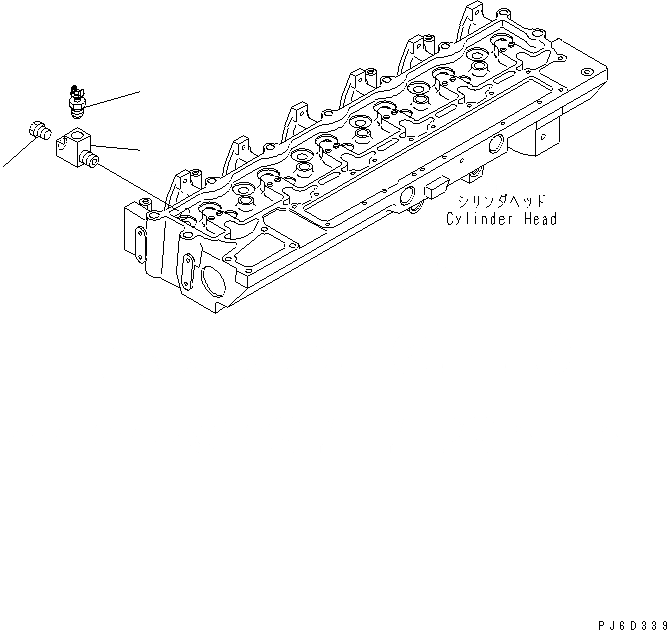 シリンダヘッド
Cylinder Head

PJ6D339