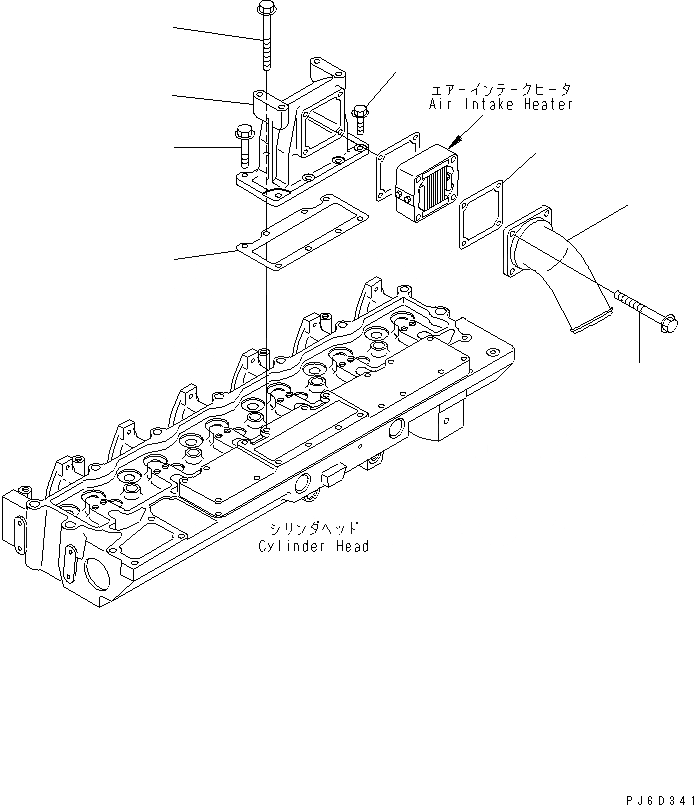 エアーインテークヒータ
Air Intake Heater

シリンダヘッド
Cylinder Head

PJ6D341