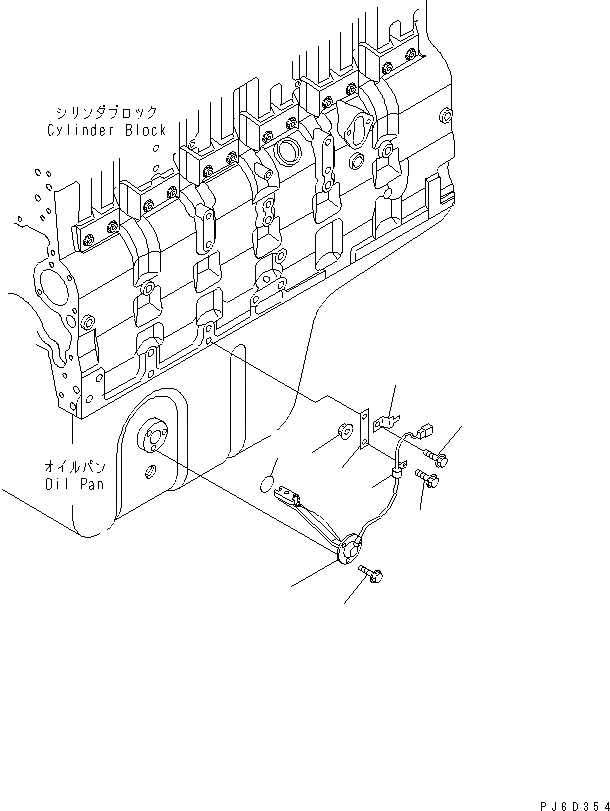 シリンダブロック
Cylinder Block

オイルパン
Oil Pan

PJ6D354