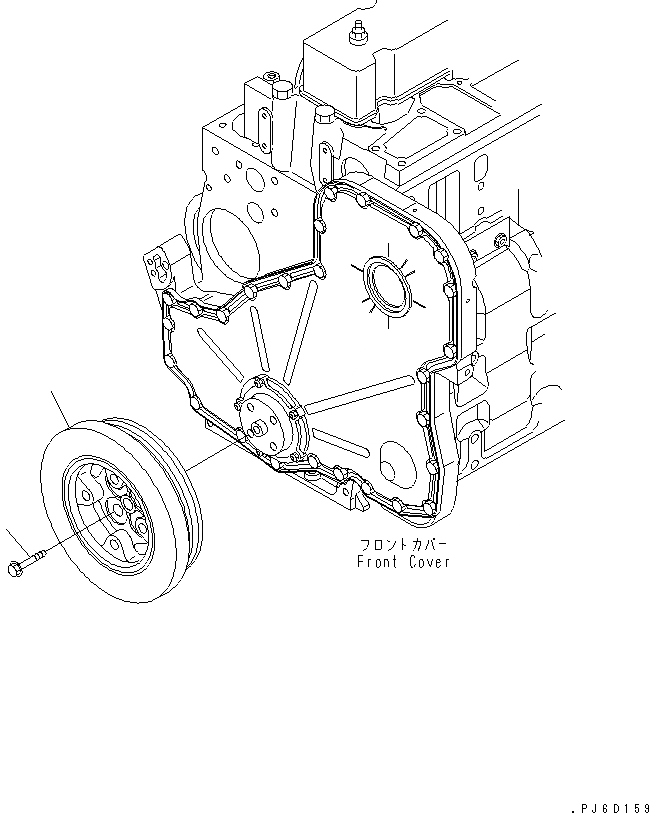 フロントカバー
Front Cover

.PJ6D159