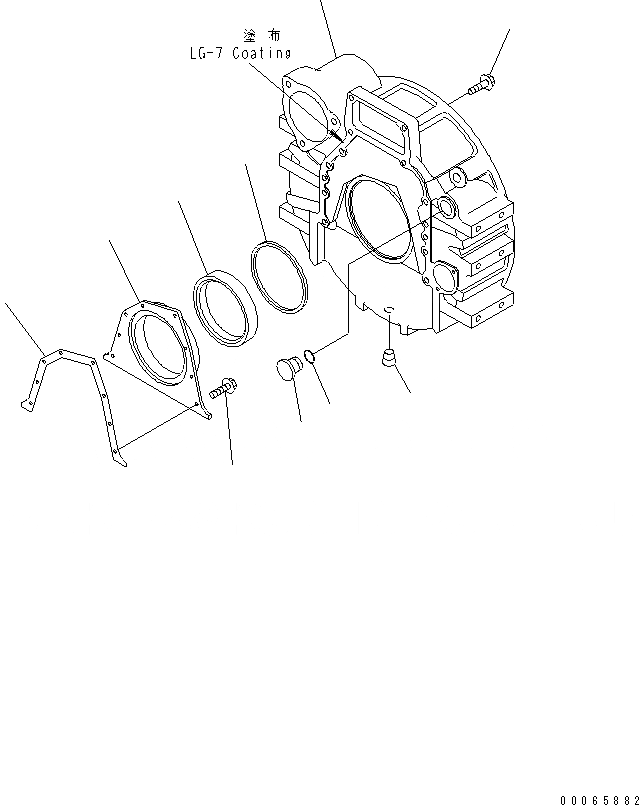 塗布
LG-7 Coating

00065882