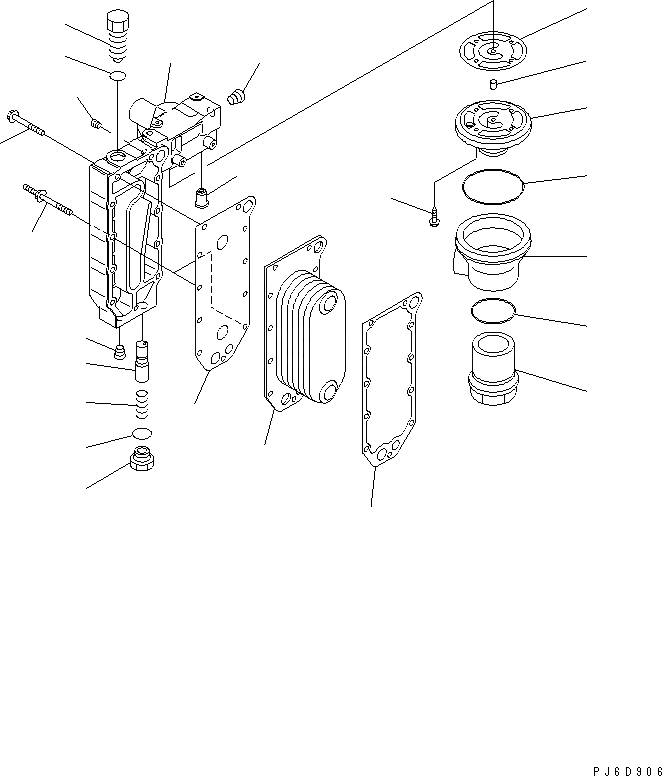 PJ6D906