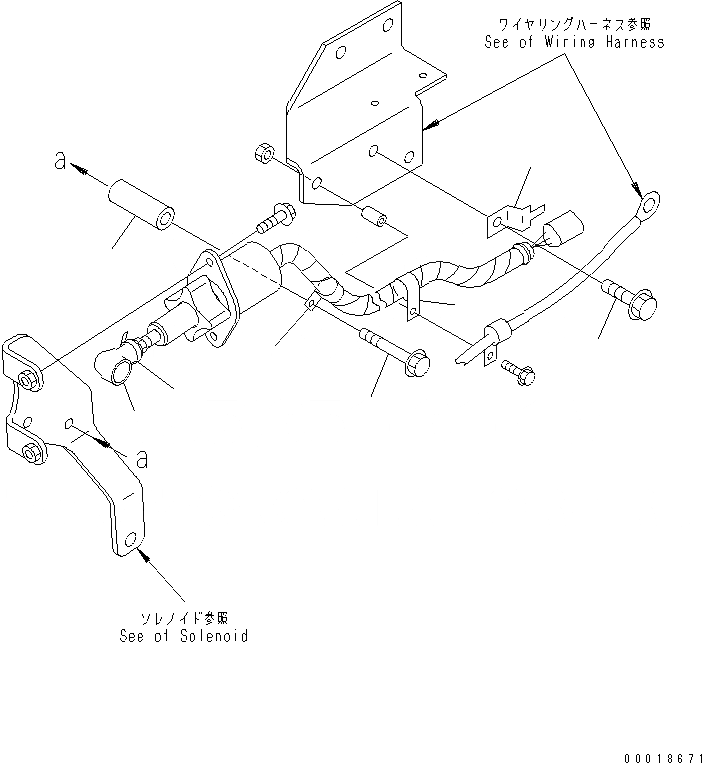 ワイヤリングハーネス参照
See of Wiring Harness

a

a

ソレノイド参照
See of Solenoid

00018671