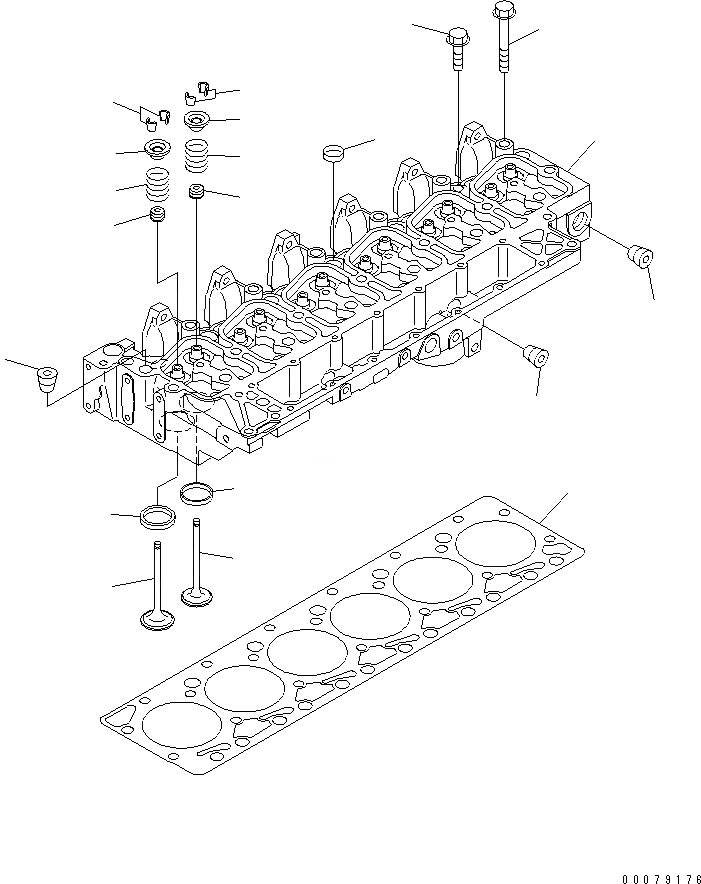 00079176