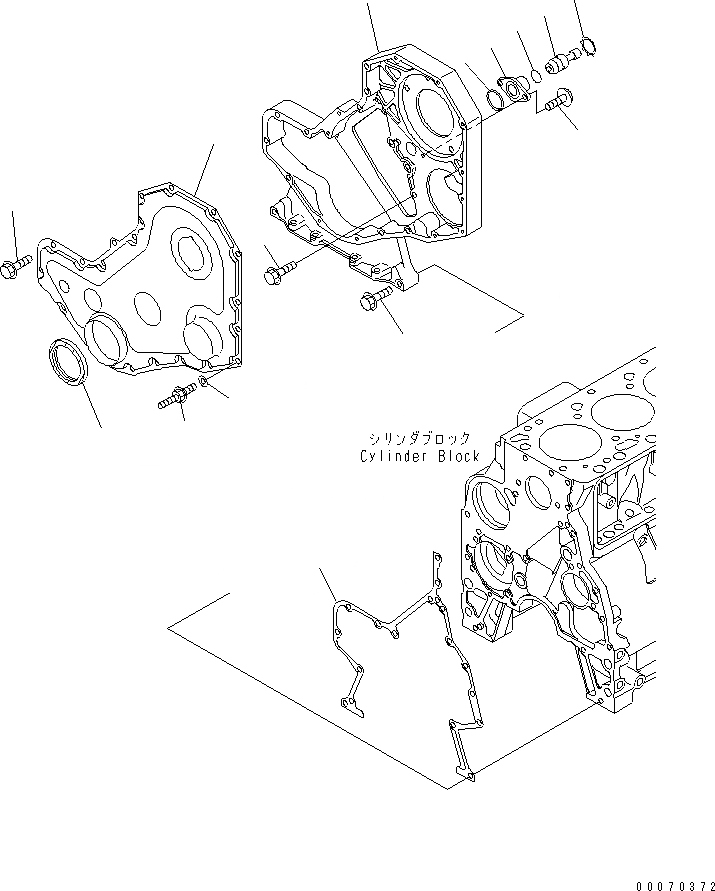 シリンダブロック
Cylinder Block

00070372