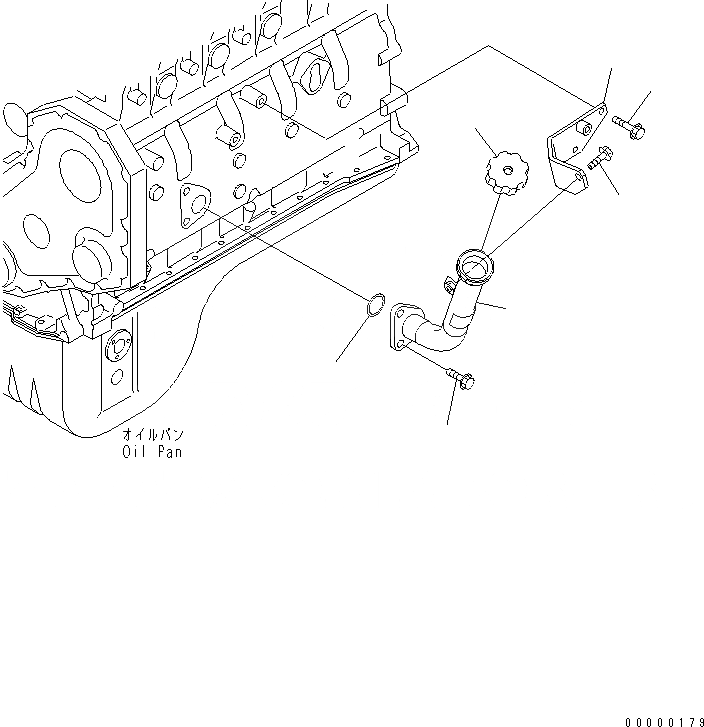 オイルパン
Oil Pan

00000179