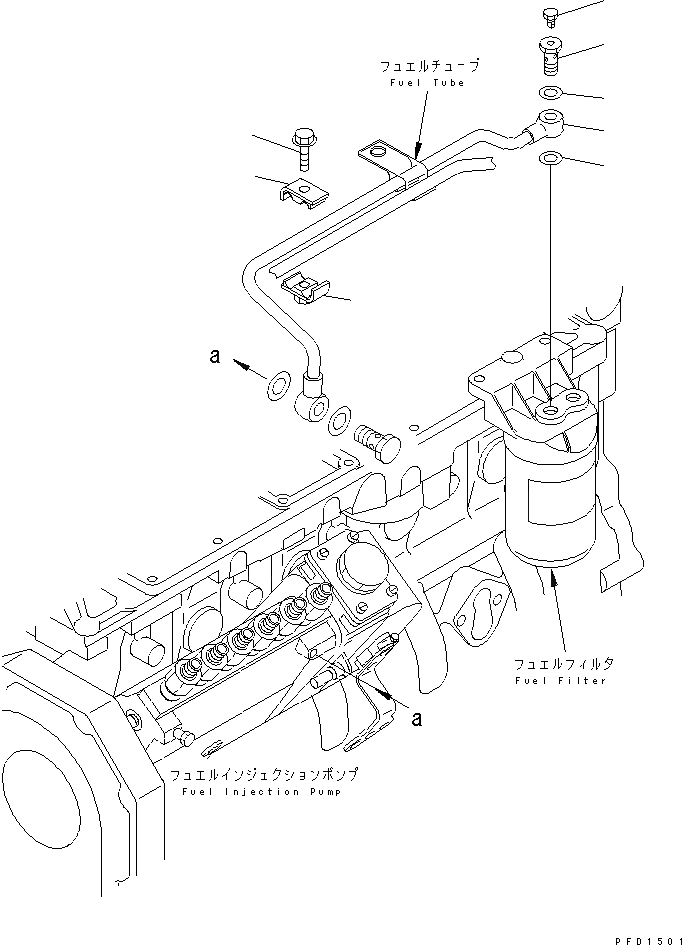 フュエルチューブ
Fuel Tube

a

フュエルフィルタ
Fuel Filter

a

フュエルインジェクションポンプ
Fuel Injection Pump

PFD1501