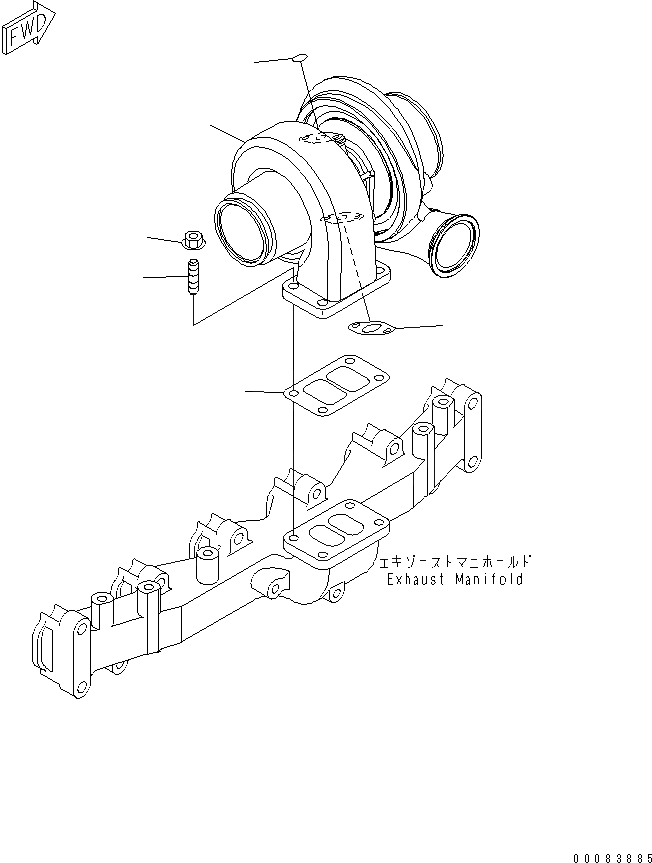 FWD

エキゾーストマニホールド
Exhaust Manifold

00083885