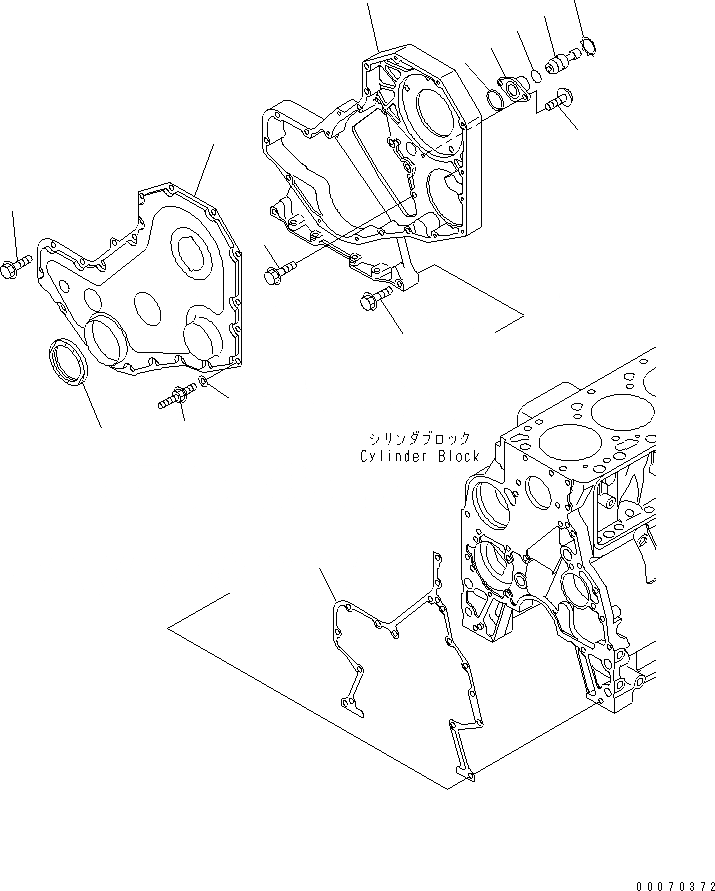 シリンダブロック
Cylinder Block

00070372