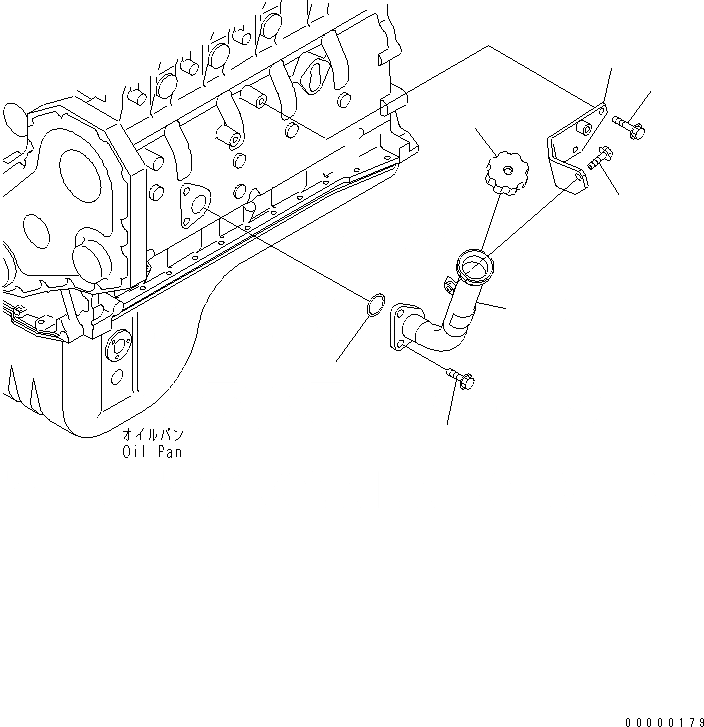 オイルパン
Oil Pan

00000179