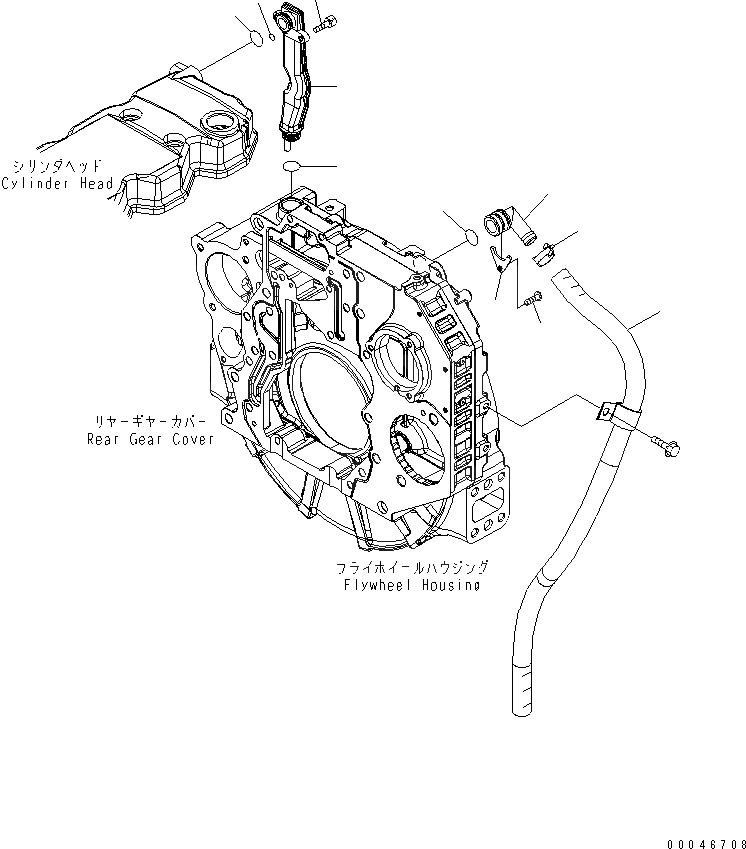 シリンダヘッド
Cylinder Head

リヤーギヤーカバー
Rear Gear Cover

フライホイールハウジング
Flywheel Housing

00046708