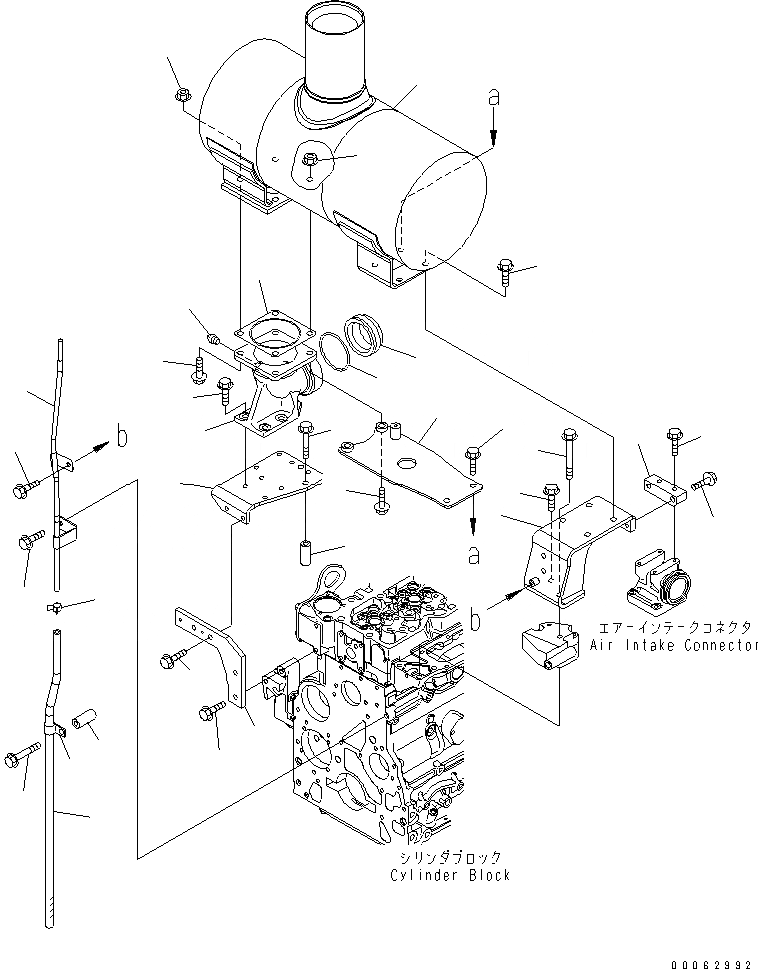 a

b

a

b

エアーインテークコネクタ
Air Intake Connector

シリンダブロック
Cylinder Block

00062992