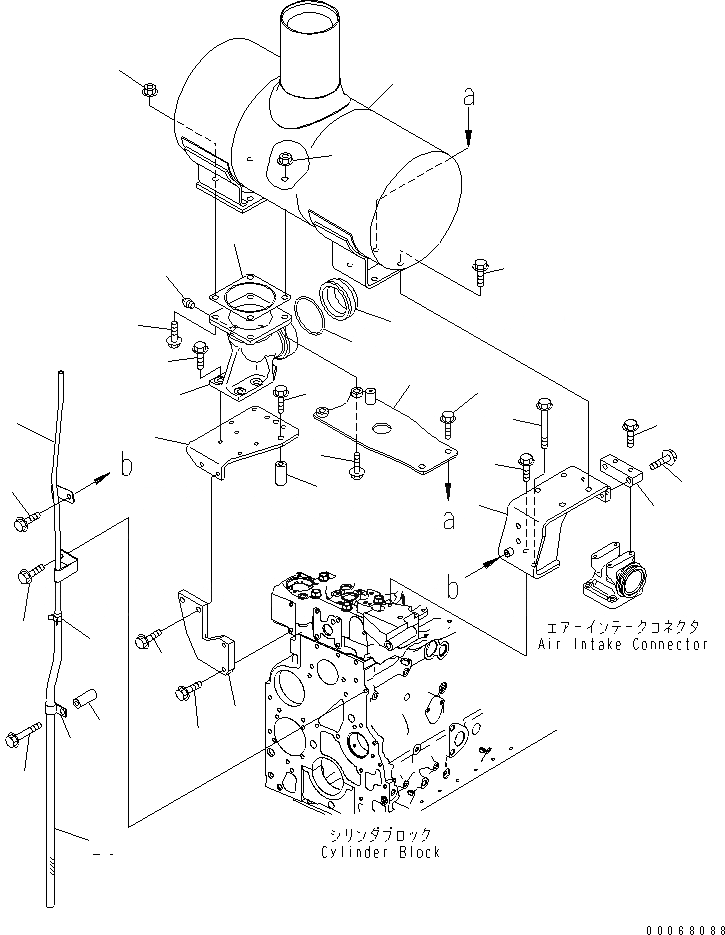 a

b

a

b

エアーインテークコネクタ
Air Intake Connector

シリンダブロック
Cylinder Block

00068088