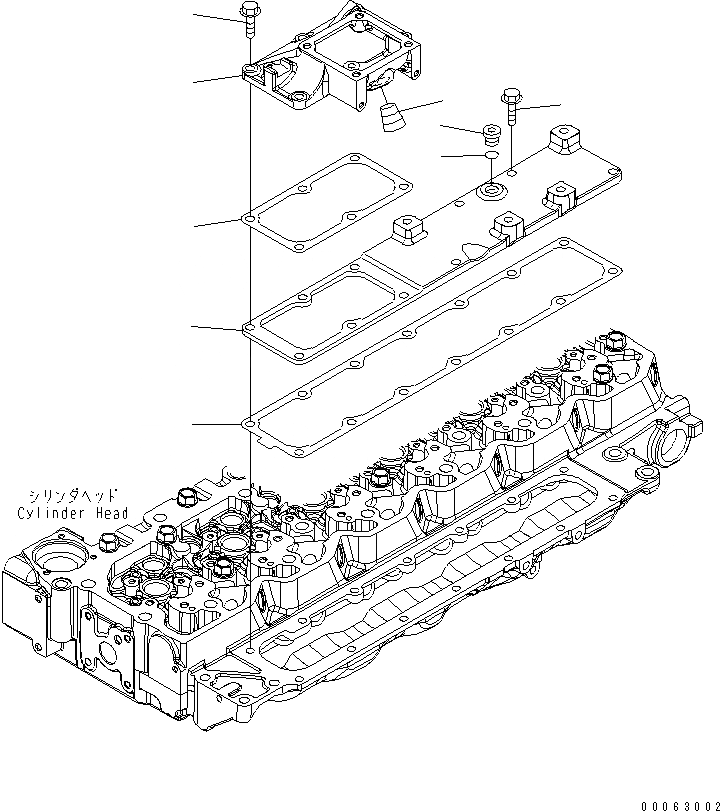 シリンダヘッド
Cylinder Head

00063002