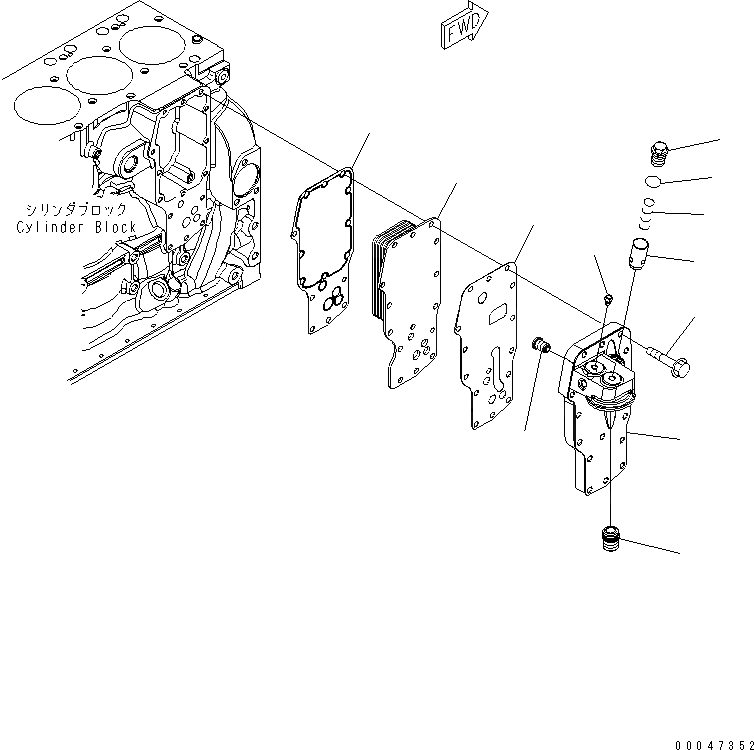 FWD

シリンダブロック
Cylinder Block

00047352