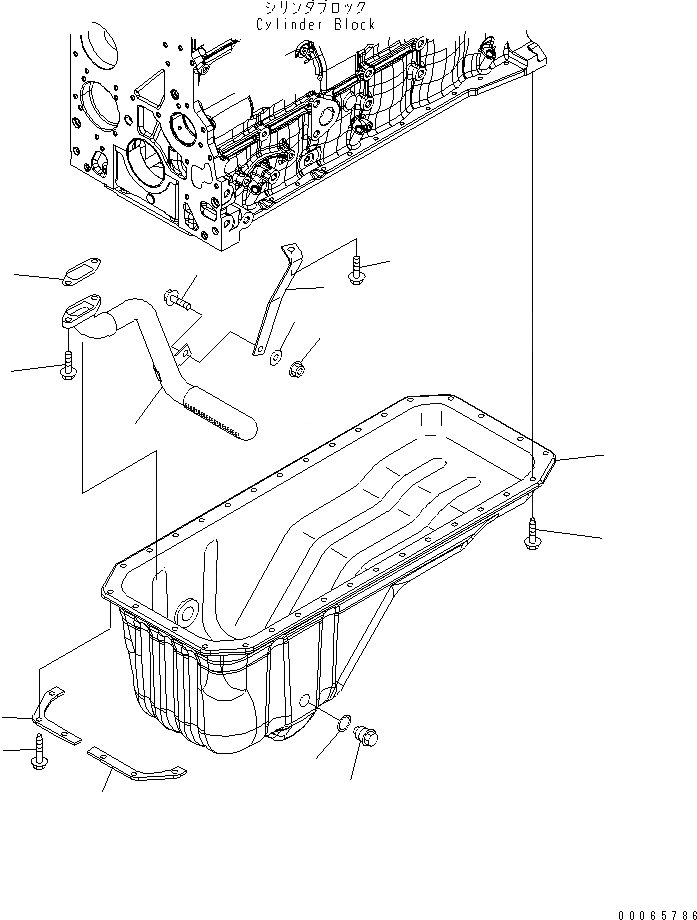 シリンダブロック
Cylinder Block

00065786