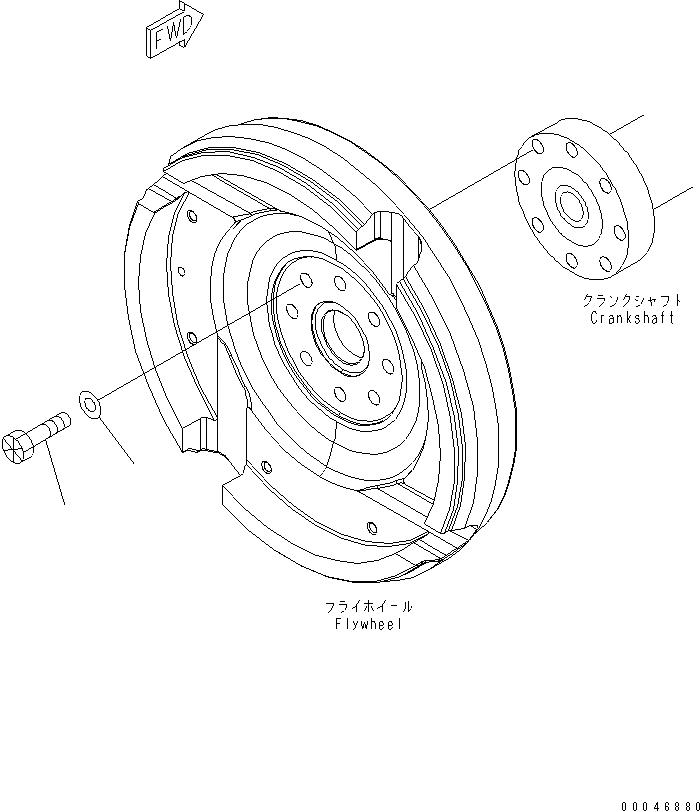 FWD

クランクシャフト
Crankshaft

フライホイール
Flywheel

00046880