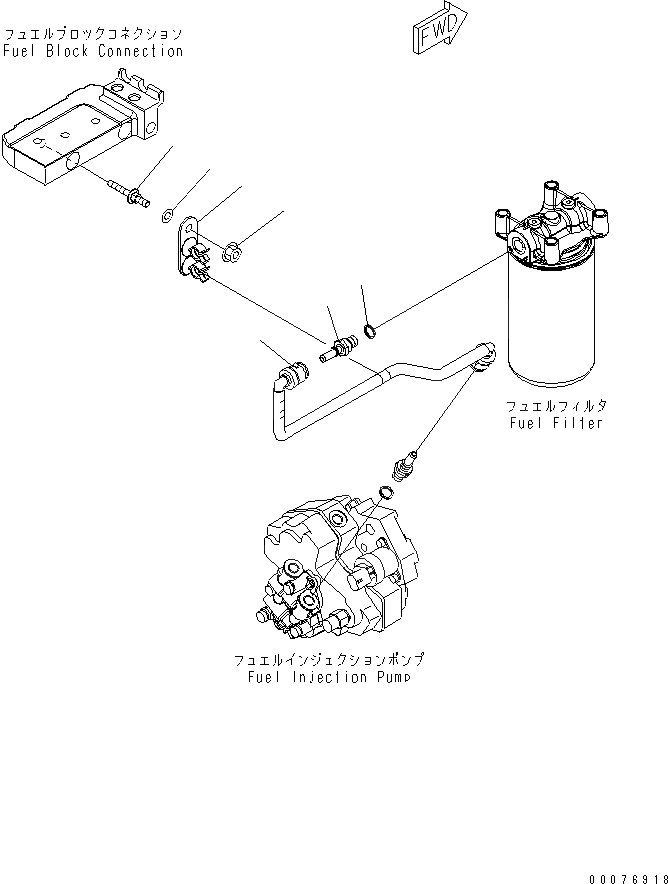 フュエルブロックコネクション
Fuel Block Connection

FWD

フュエルフィルタ
Fuel Filter

フュエルインジェクションポンプ
Fuel Injection Pump

00076918