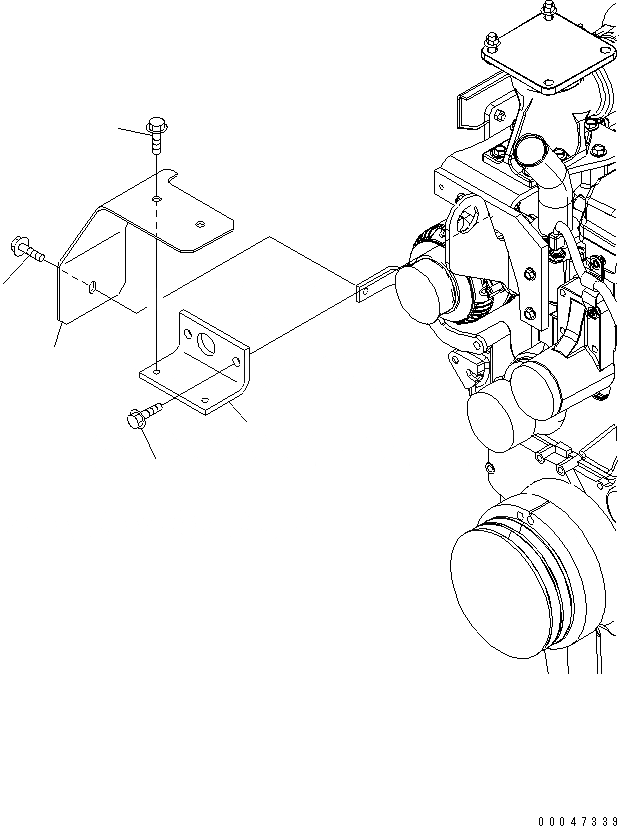 00047339