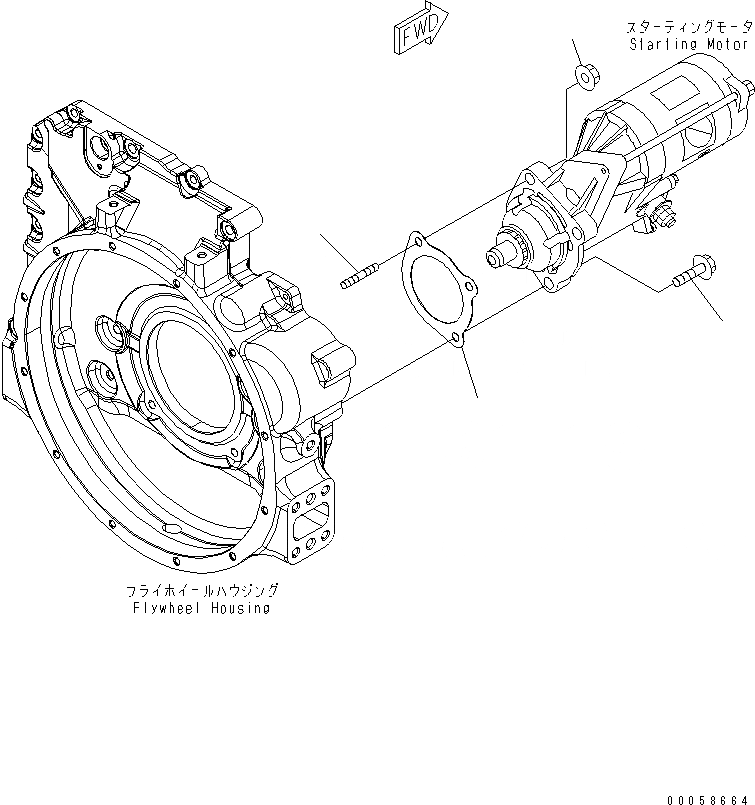 FWD

スターティングモータ
Starting Motor

フライホイールハウジング
Flywheel Housing

00058664