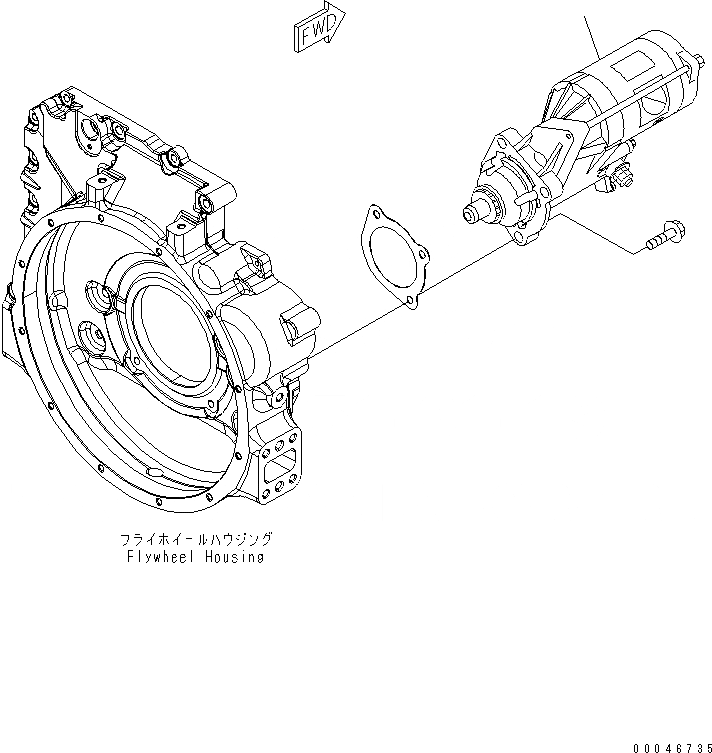 FWD

フライホイールハウジング
Flywheel Housing

00046735