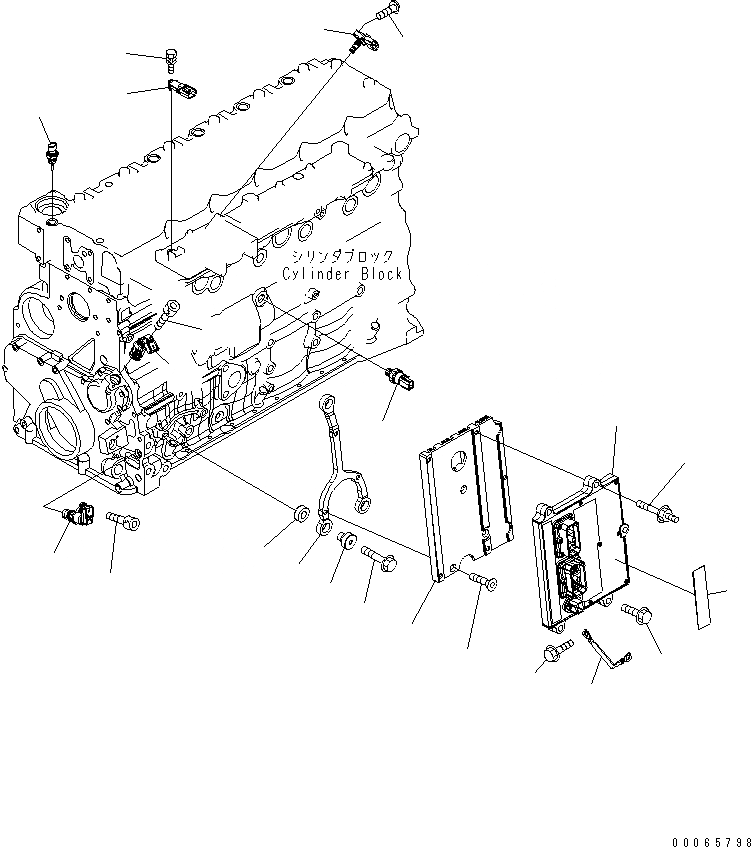 シリンダブロック
Cylinder Block

00065798