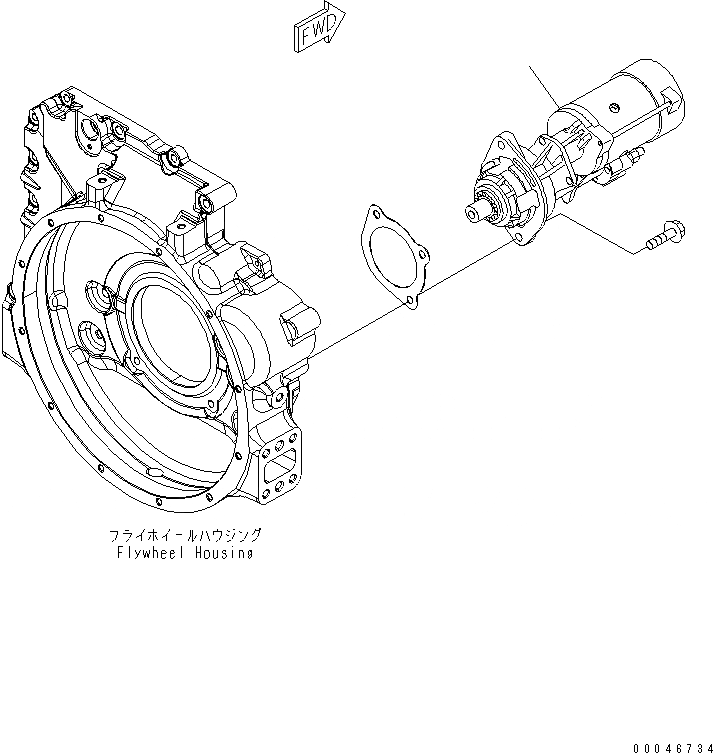 FWD

フライホイールハウジング
Flywheel Housing

00046734