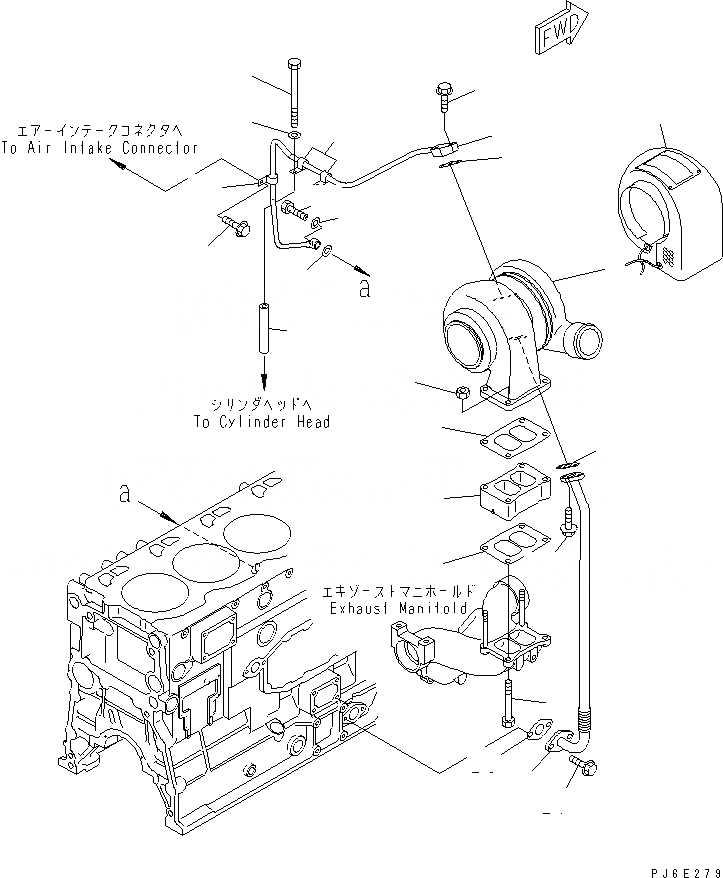 FWD

エアーインテークコネクタへ
To Air Intake Connector

a

シリンダヘッドへ
To Cylinder Head

a

エキゾーストマニホールド
Exhaust Manifold

PJ6E279