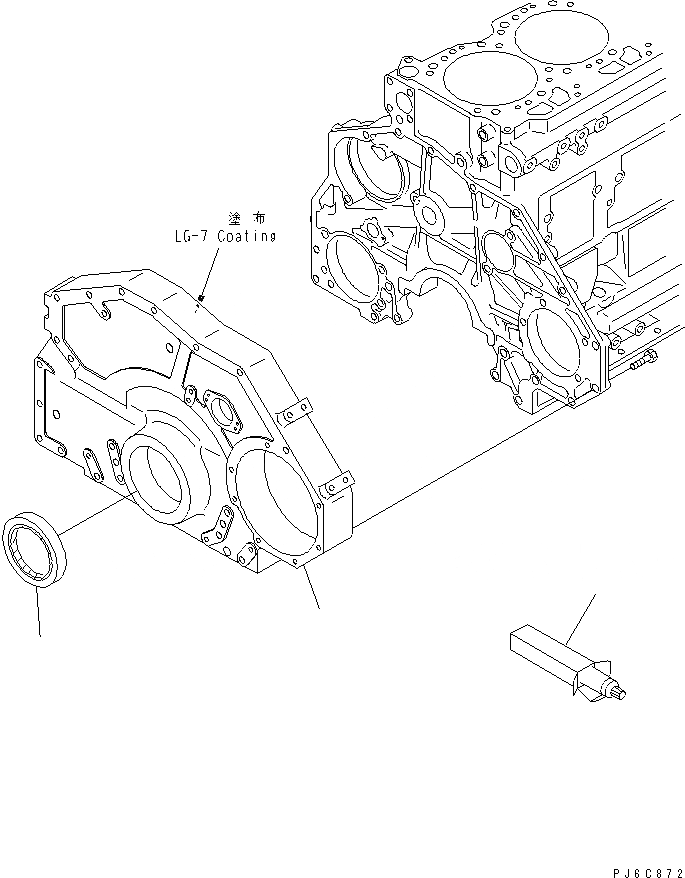 塗 布
LG-7 Coating

PJ6C872