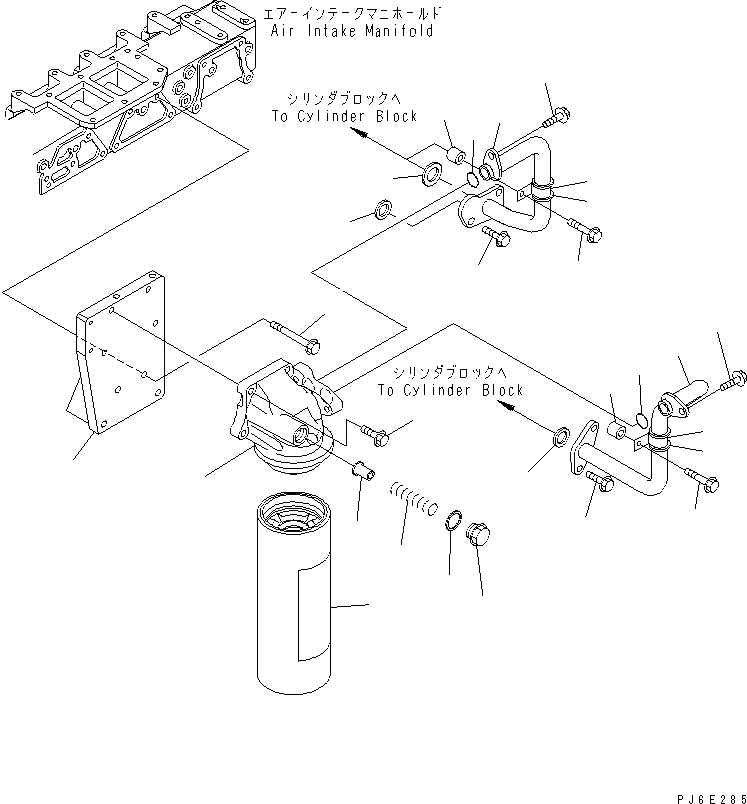 エアーインテークマニホールド
Air Intake Manifold

シリンダブロックへ
To Cylinder Block

シリンダブロックへ
To Cylinder Block

PJ6E285