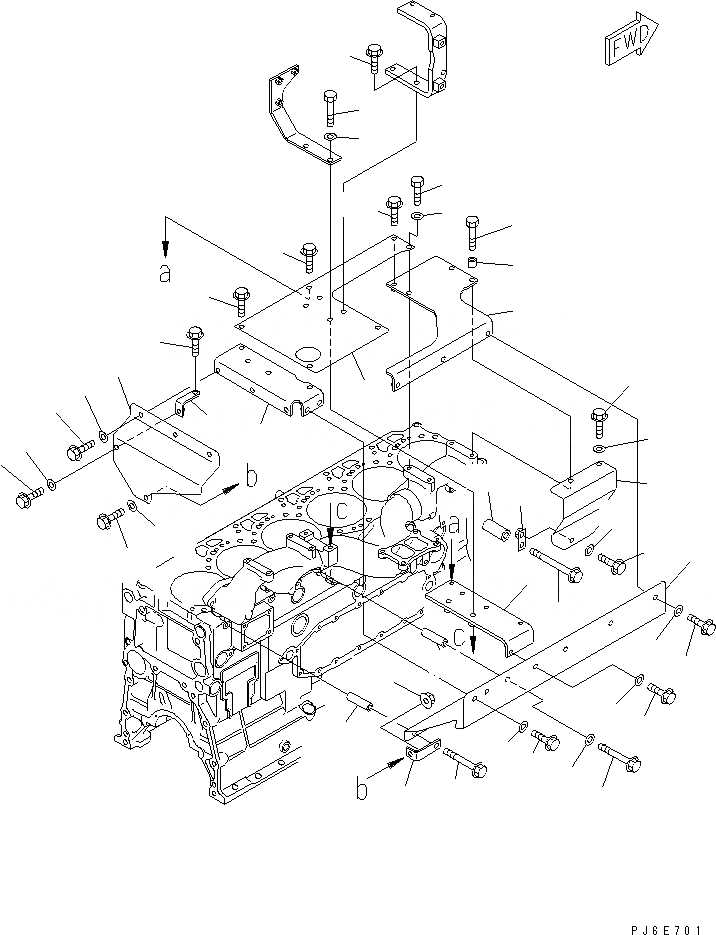 FWD
a
b
c
a
c
b
PJ6E701