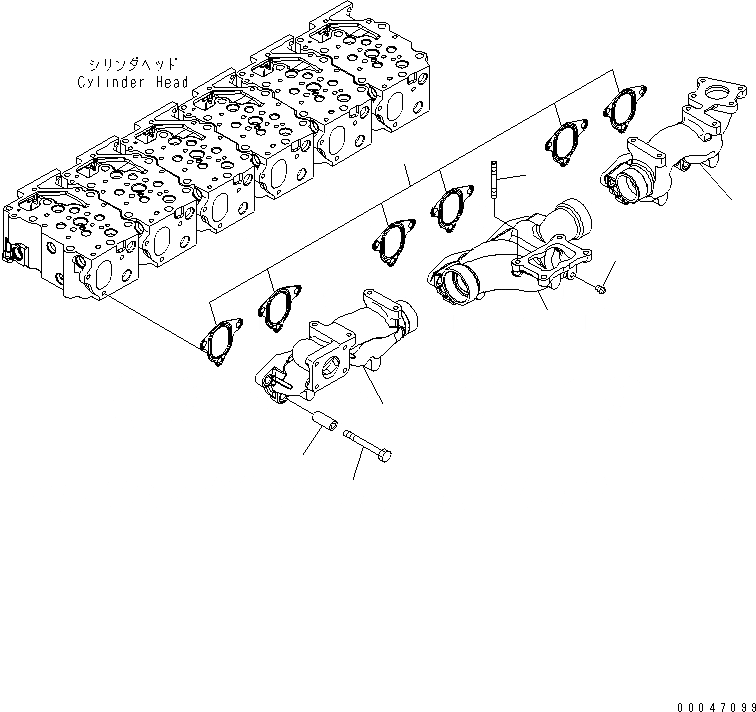 シリンダヘッド
Cylinder Head

00047099