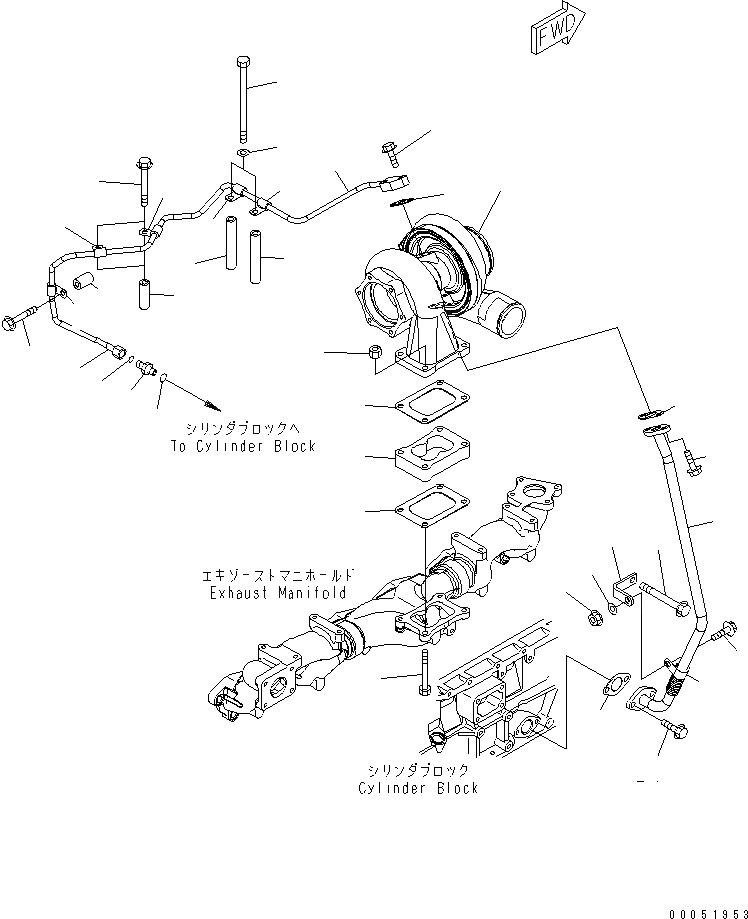 FWD

シリンダブロックへ
To Cylinder Block

エキゾーストマニホールド
Exhaust Manifold

シリンダブロック
Cylinder Block

00051953