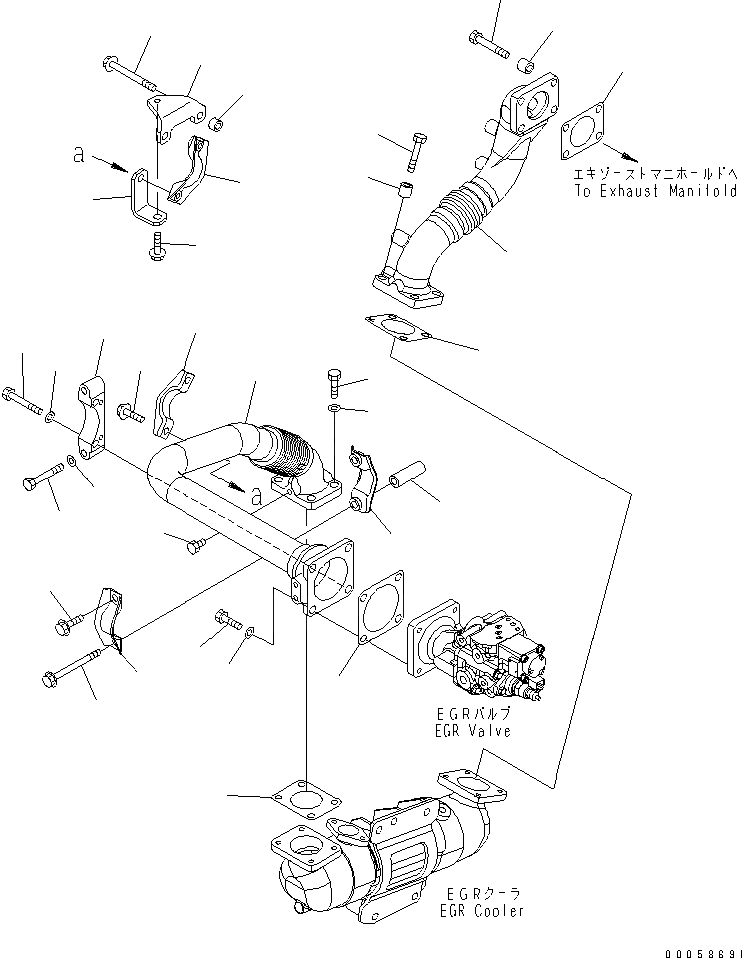 a

エキゾーストマニホールドへ
To Exhaust Manifold

a

EGRバルブ
EGR Valve

EGRクーラ
EGR Cooler

00058691