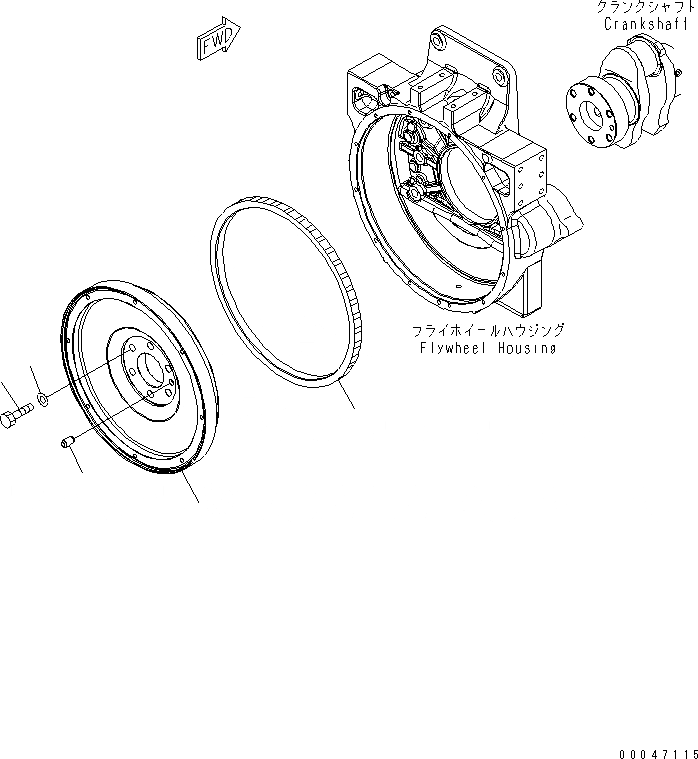 FWD

クランクシャフト
Crankshaft

フライホイールハウジング
Flywheel Housing

00047115