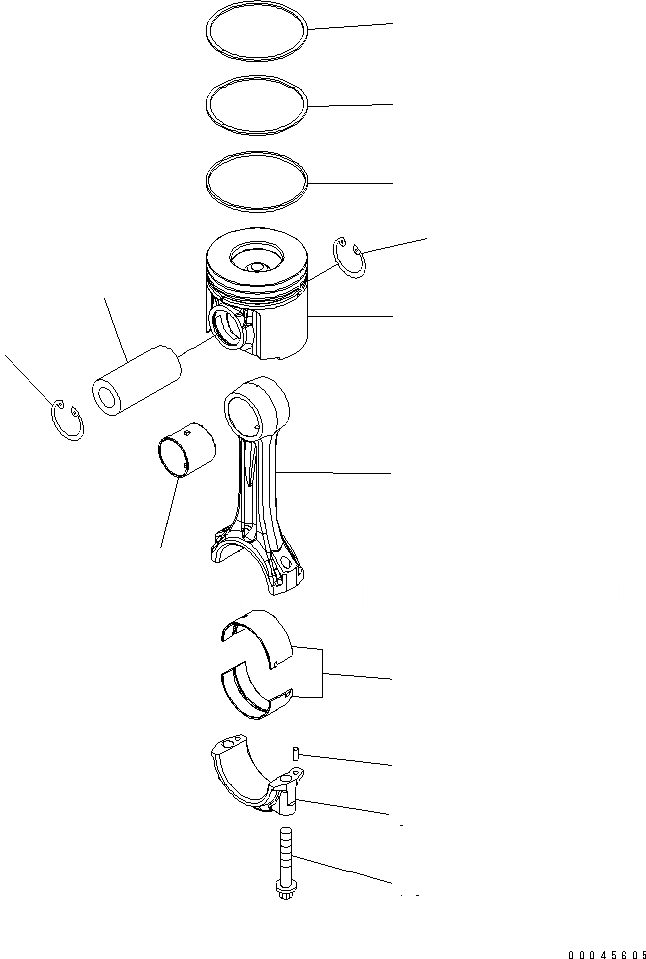 00045605