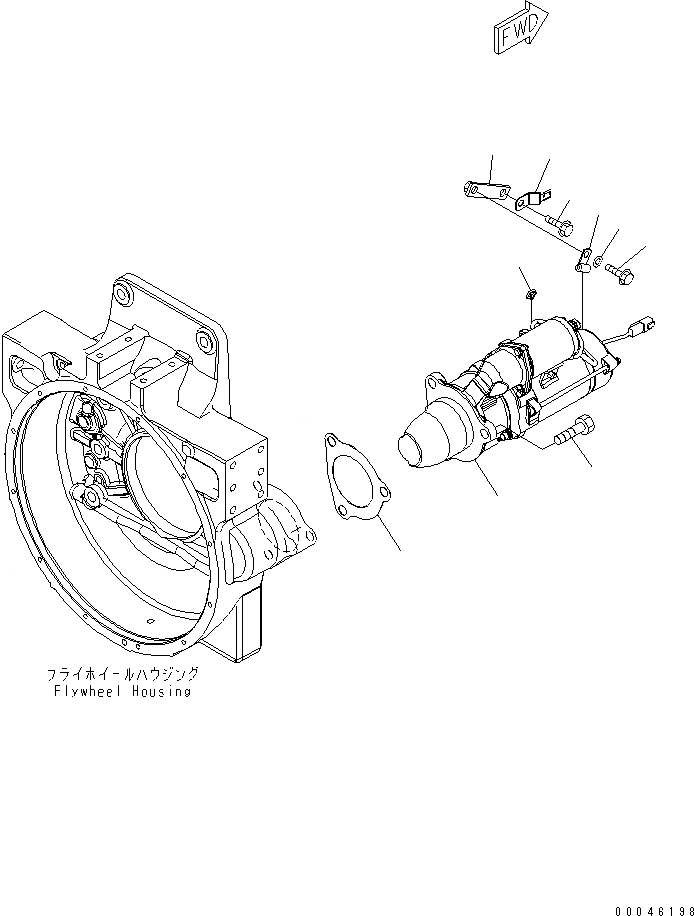 FWD

フライホイールハウジング
Flywheel Housing

00046198