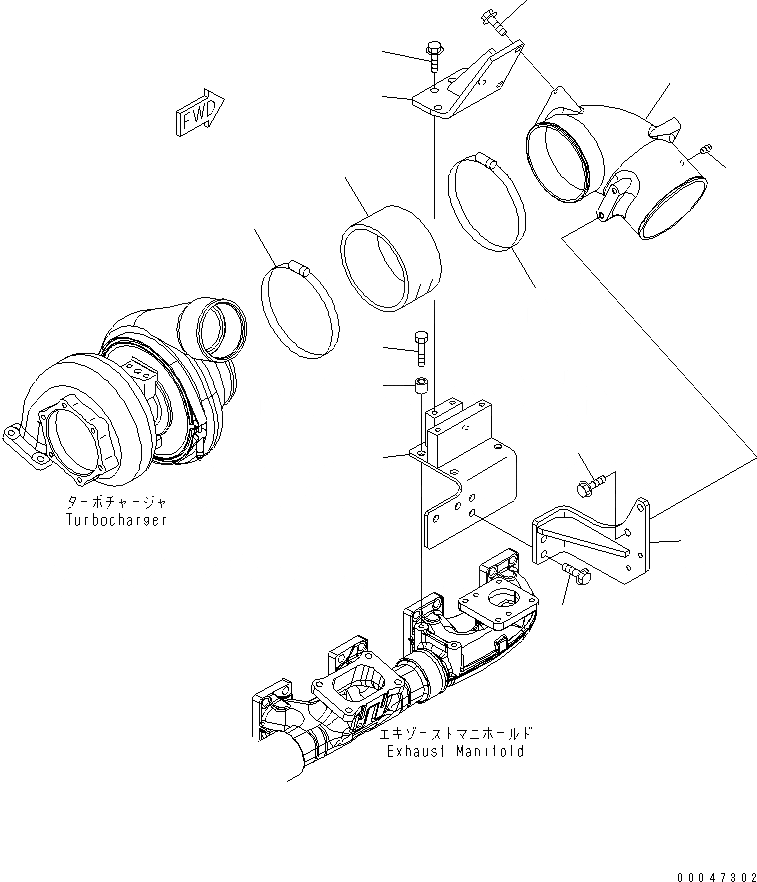 FWD

ターボチャージャ
Turbocharger

エキゾーストマニホールド
Exhaust Manifold

00047302