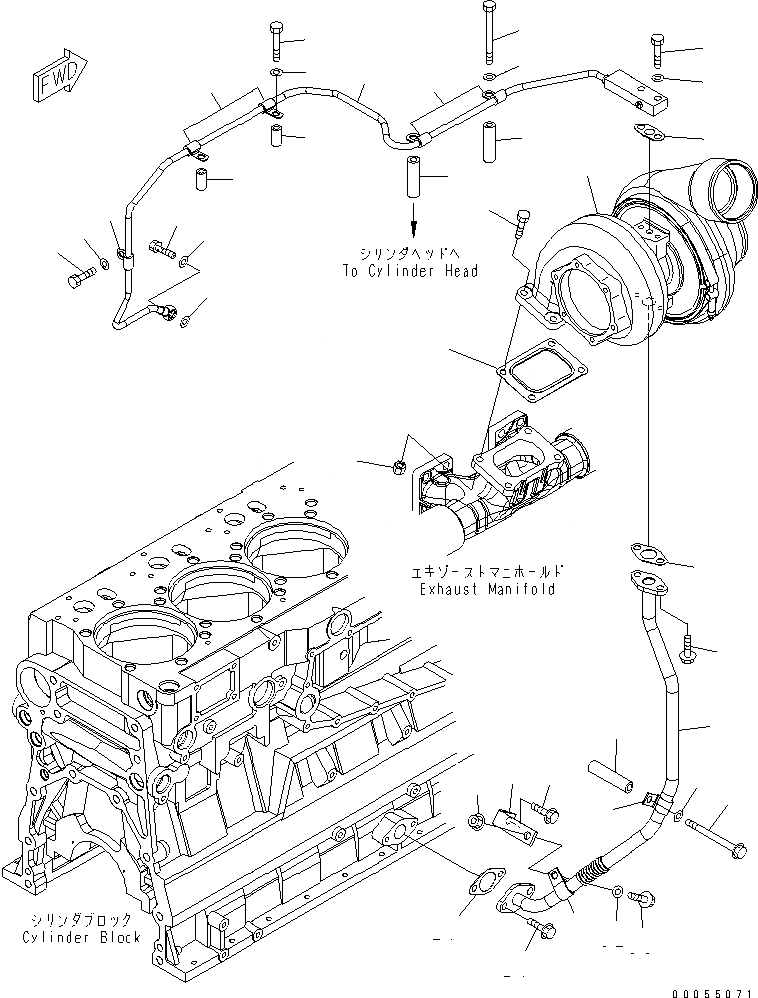 FWD

シリンダヘッドへ
To Cylinder Head

エキゾーストマニホールド
Exhaust Manifold

シリンダブロック
Cylinder Block

00055071