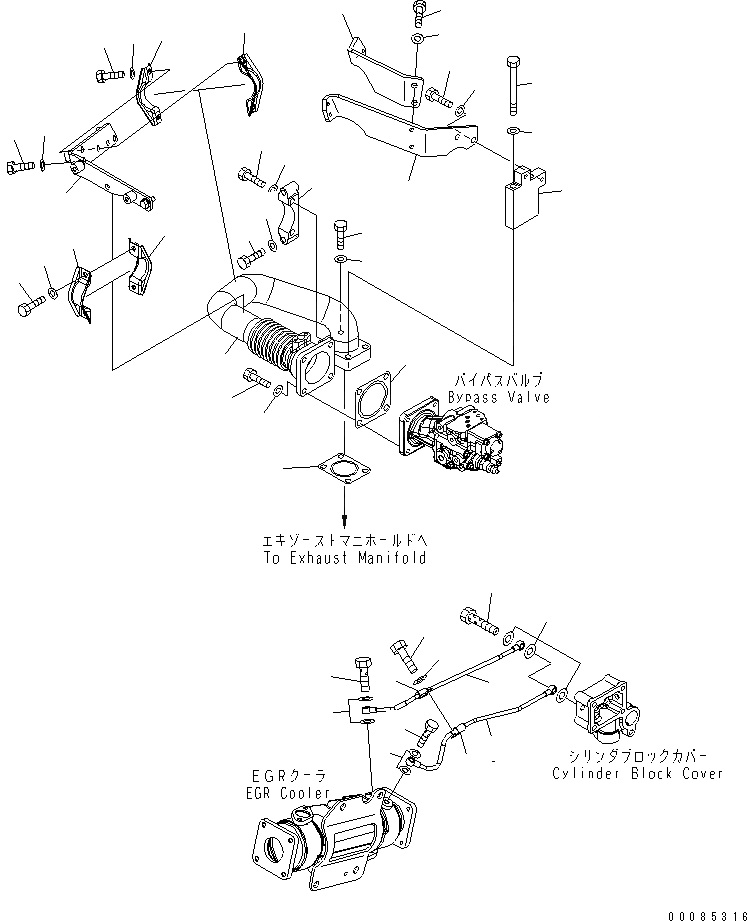 バイパスバルブ
Bypass Valve

エキゾーストマニホールドへ
To Exhaust Manifold

シリンダブロックカバー
Cylinder Block Cover

EGRクーラ
EGR Cooler

00085316