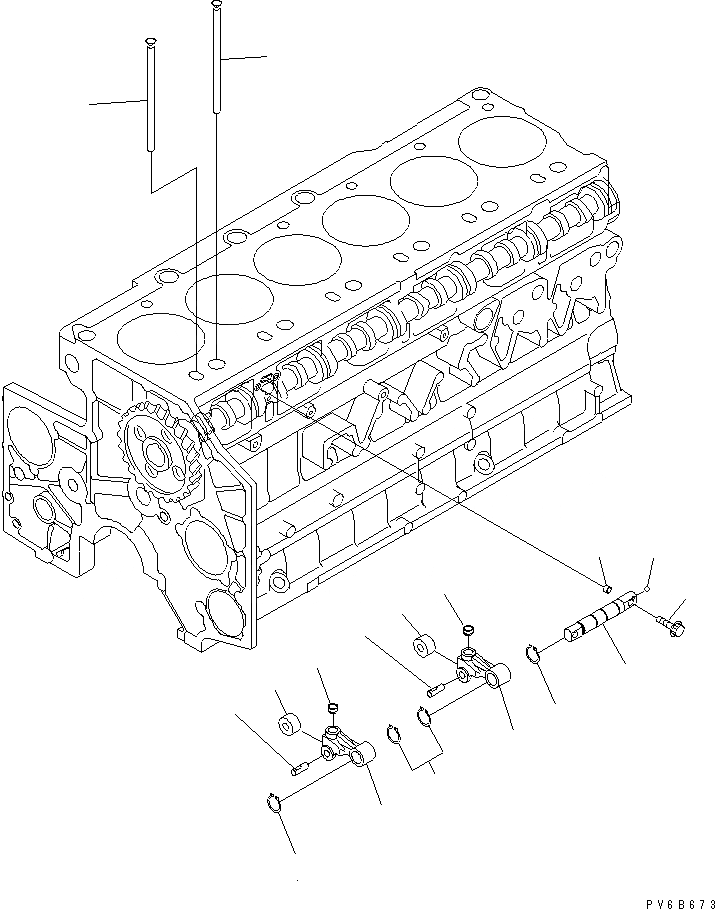 PV6B673