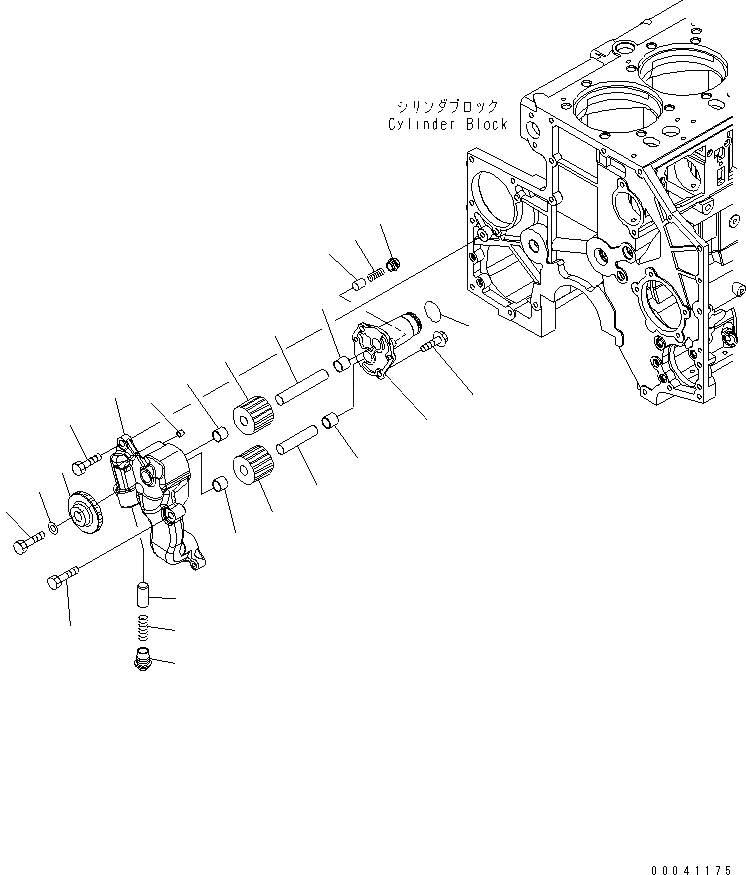 シリンダブロック
Cylinder Block

00041175