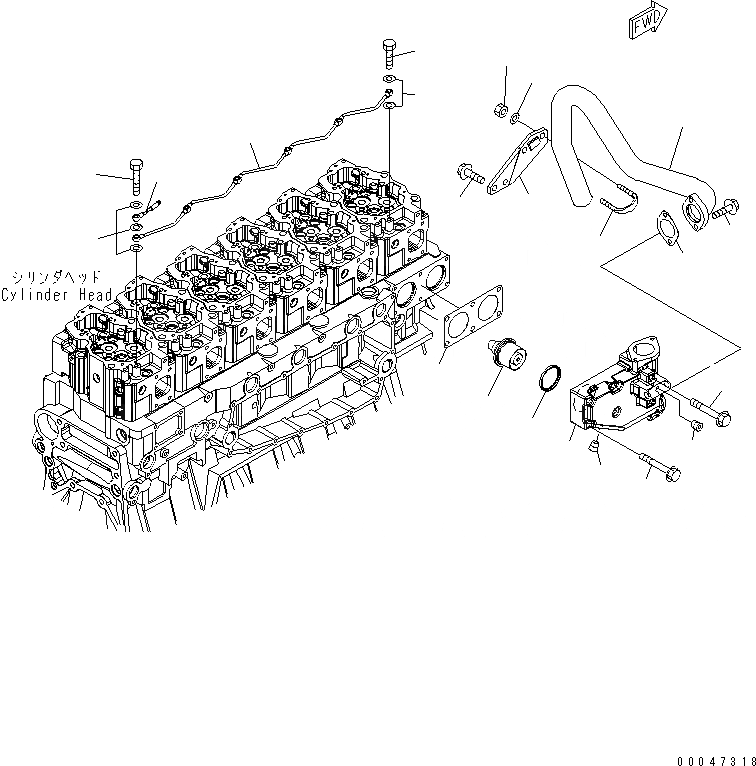 FWD

シリンダヘッド
Cylinder Head

00047318