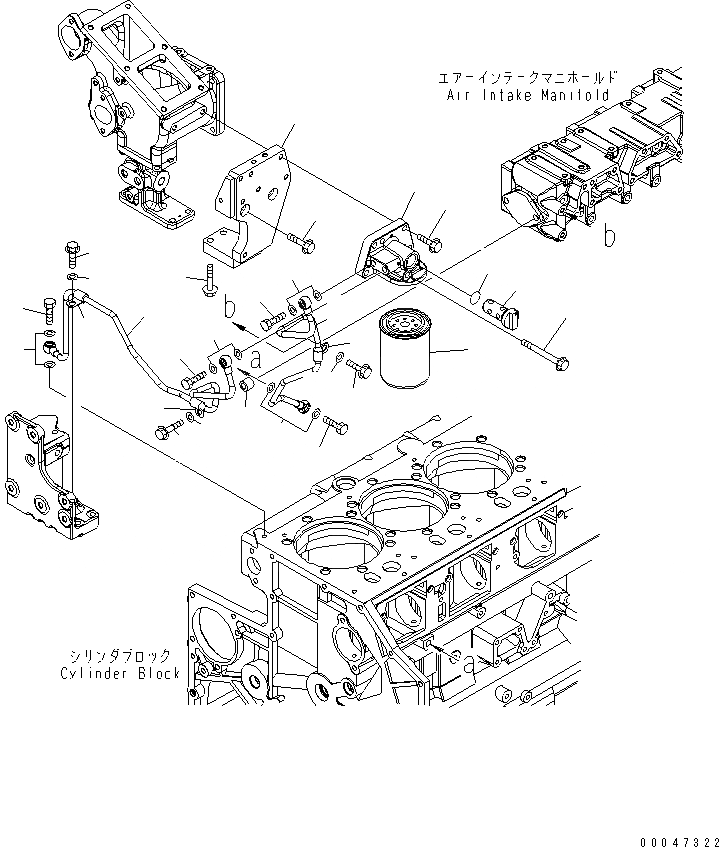 エアーインテークマニホールド
Air Intake Manifold

b

b

a

シリンダブロック
Cylinder Block

a

00047322