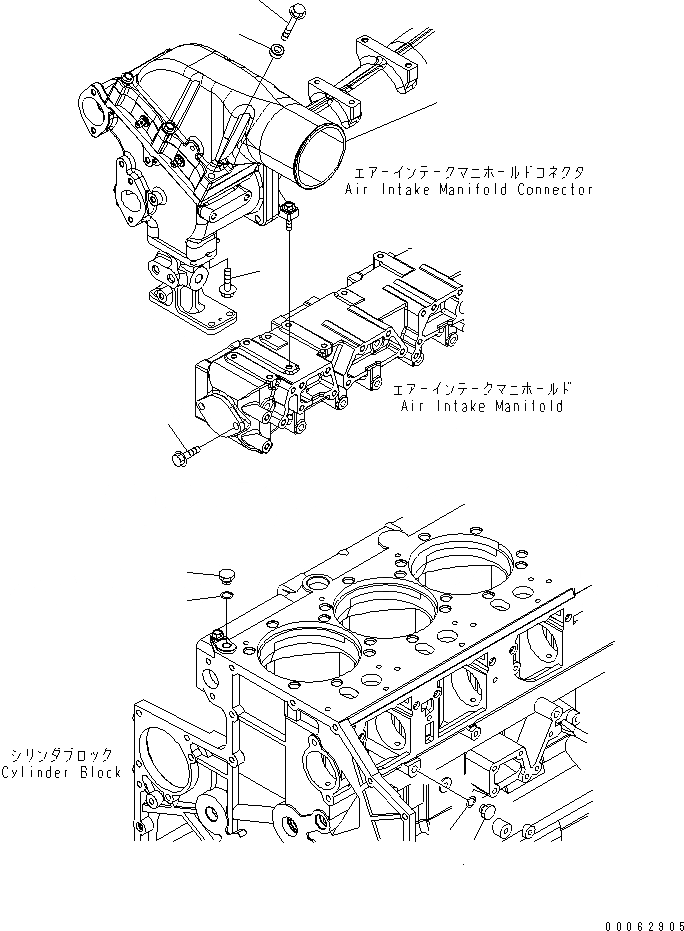 エアーインテークマニホールドコネクタ
Air Intake Manifold Connector

エアーインテークマニホールド
Air Intake Manifold

シリンダブロック
Cylinder Block

00062905