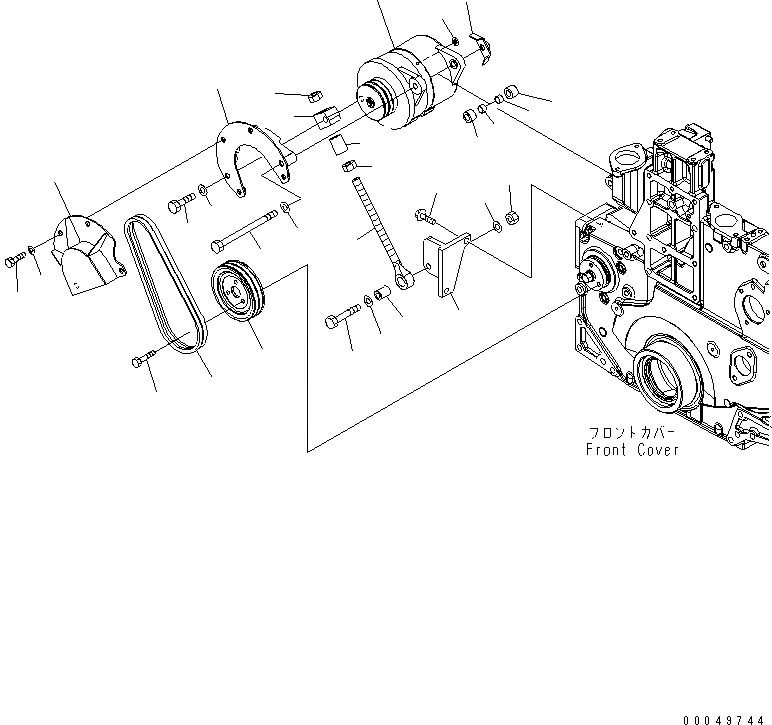 フロントカバー
Front Cover

00049744