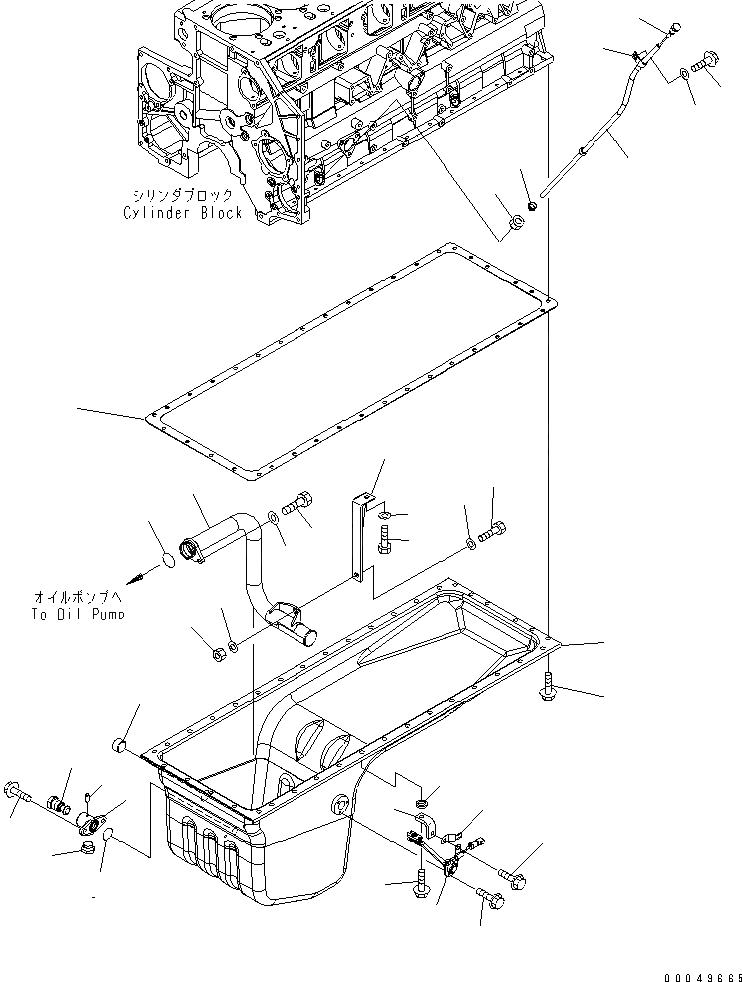 シリンダブロック
Cylinder Block

オイルポンプへ
To Oil Pump

00049665