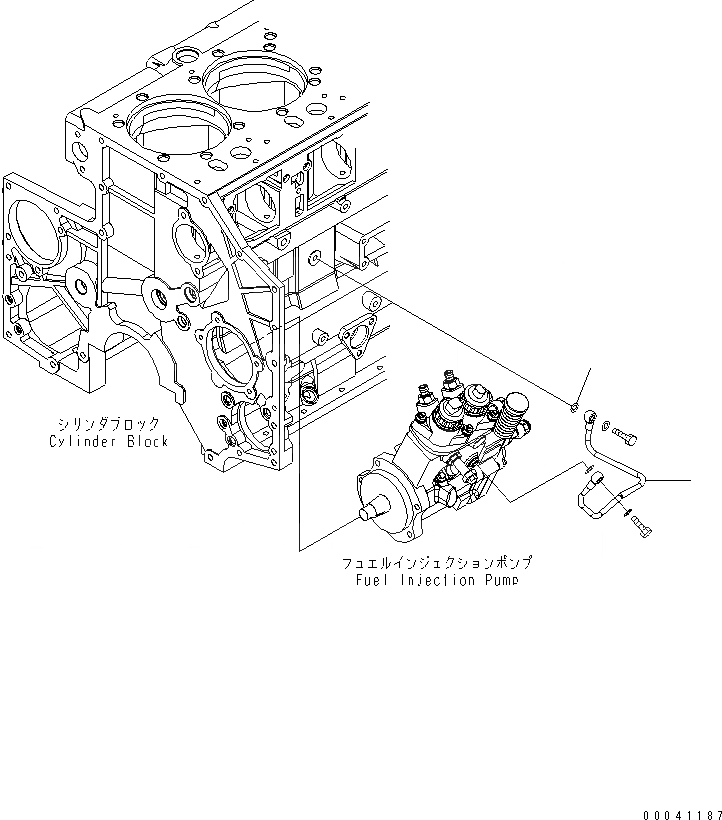 シリンダブロック
Cylinder Block

フュエルインジェクションポンプ
Fuel Injection Pump

00041187