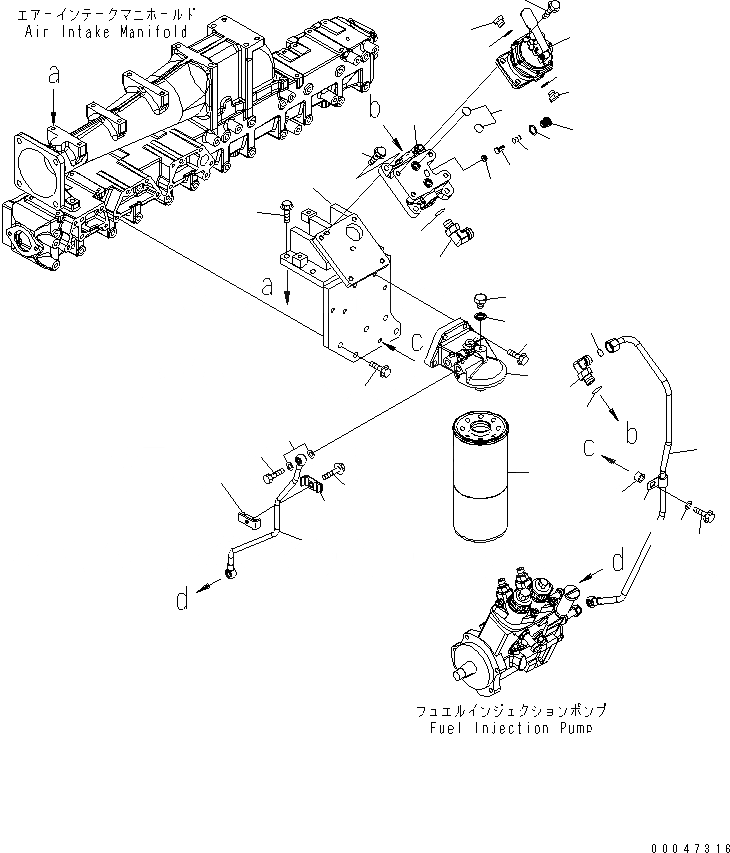 エアーインテークマニホールド
Air Intake Manifold

a

b

a

c

b

c

d

d

フュエルインジェクションポンプ
Fuel Injection Pump

00047316